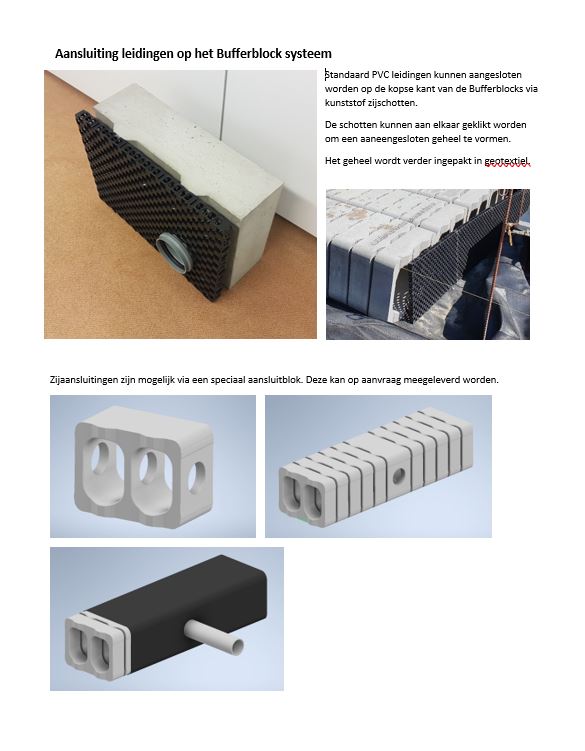 Aansluiting leidingen op het Bufferblock systeem

Standaard PVC leidingen kunnen aangesloten worden op de kopse kant van de Bufferblocks via kunststof zijschotten.

De schotten kunnen aan elkaar geklikt worden om een aaneengesloten geheel te vormen.

Het geheel wordt verder ingepakt in geotextiel.

Zijaansluitingen zijn mogelijk via een speciaal aansluitblok. Deze kan op aanvraag meegeleverd worden.